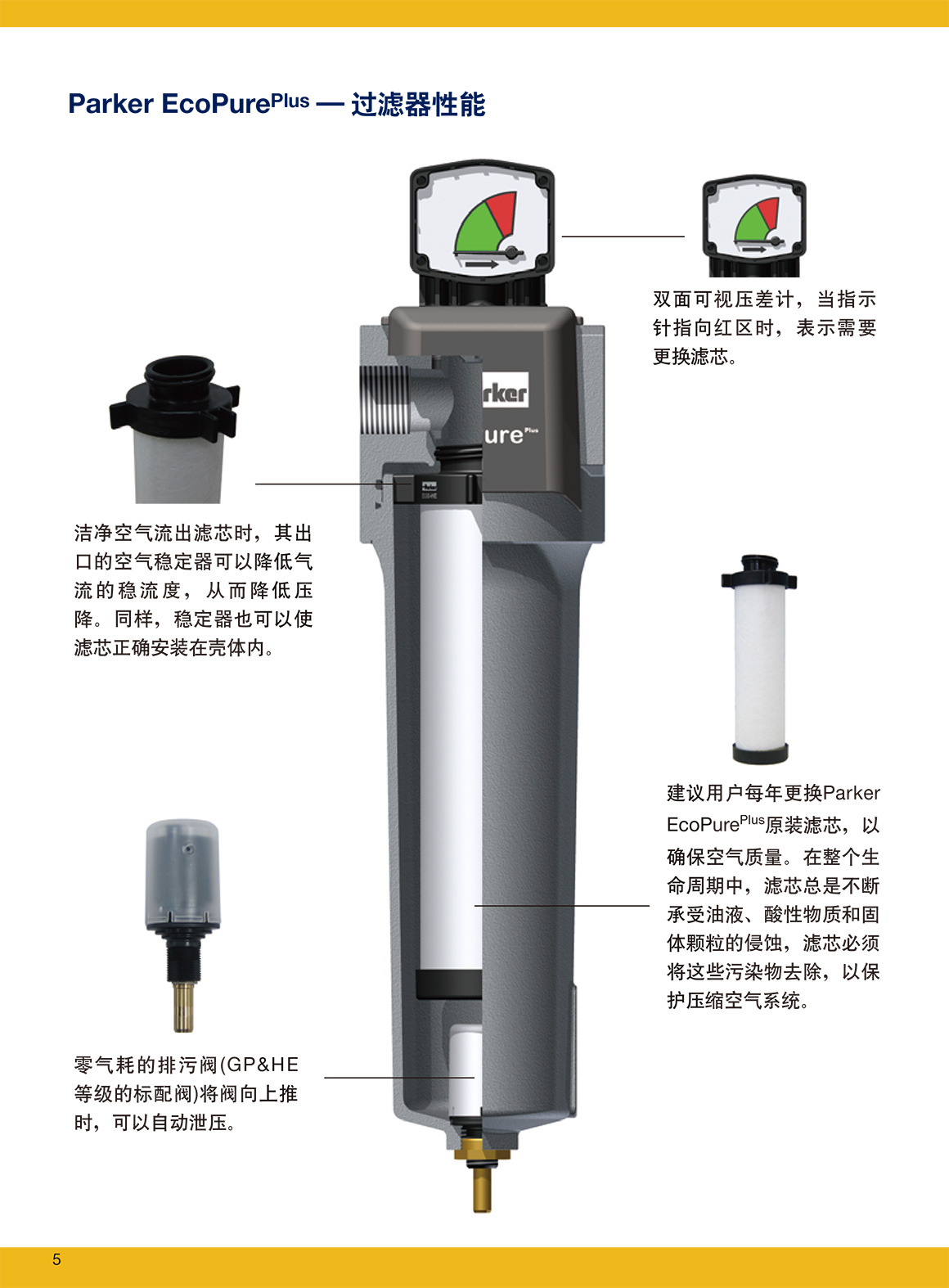 Parker EcoPure$^{Plus}$ — 过滤器性能

双面可视压差计，当指示针指向红区时，表示需要更换滤芯。

rker

ure$^{Plus}$

洁净空气流出滤芯时，其出口的空气稳定器可以降低气流的稳流度，从而降低压降。同样，稳定器也可以使滤芯正确安装在壳体内。

建议用户每年更换Parker EcoPure$^{Plus}$原装滤芯，以确保空气质量。在整个生命周期中，滤芯总是不断承受油液、酸性物质和固体颗粒的侵蚀，滤芯必须将这些污染物去除，以保护压缩空气系统。

零气耗的排污阀(GP&HE等级的标配阀)将阀向上推时，可以自动泄压。

5